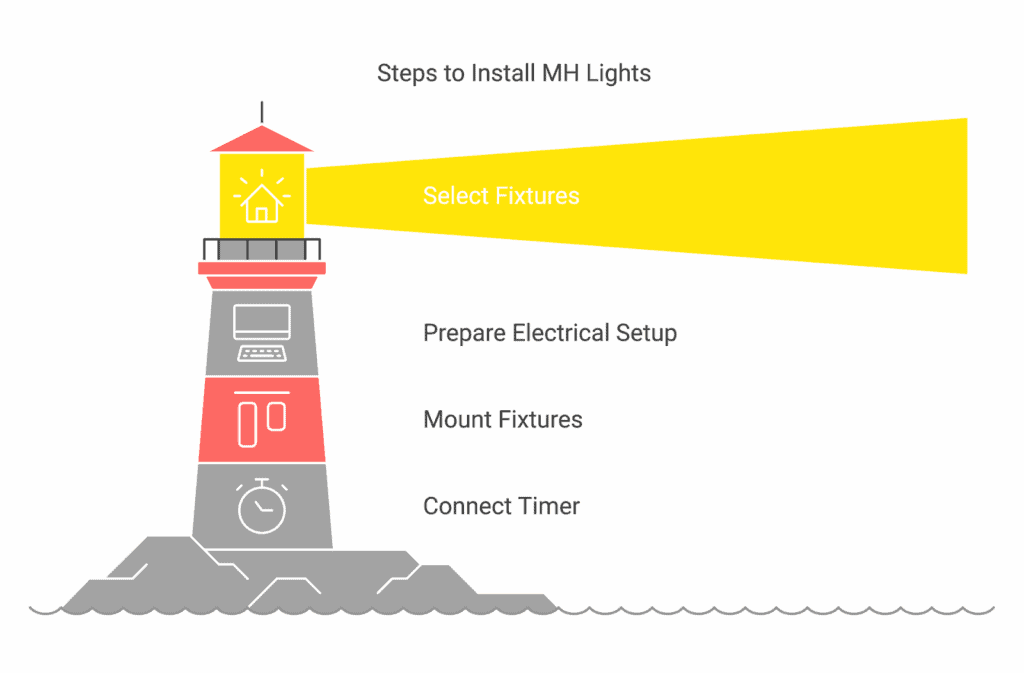 Steps to Install MH Lights

Select Fixtures

Prepare Electrical Setup

Mount Fixtures

Connect Timer